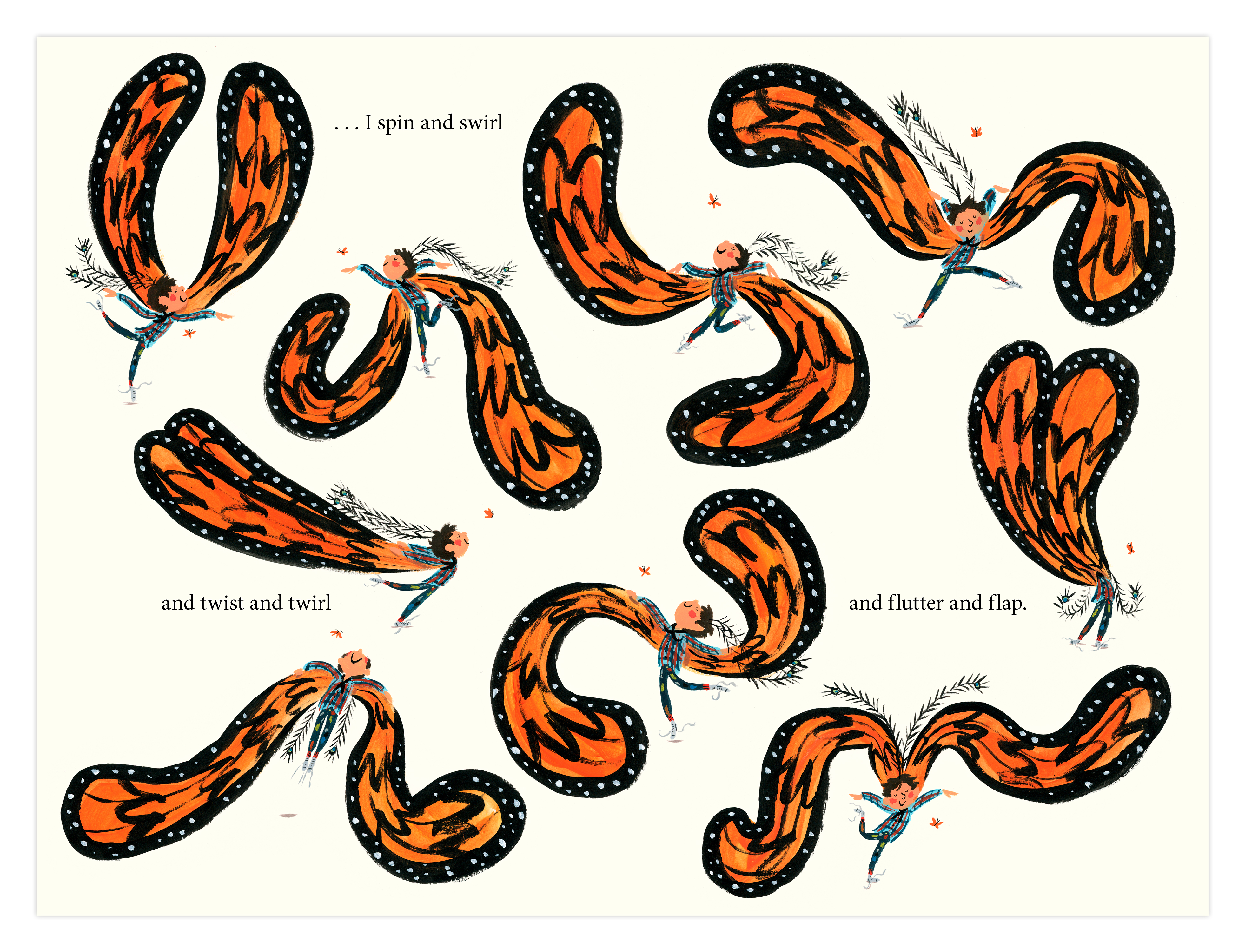 . . . I spin and swirl

and twist and twirl

and flutter and flap.